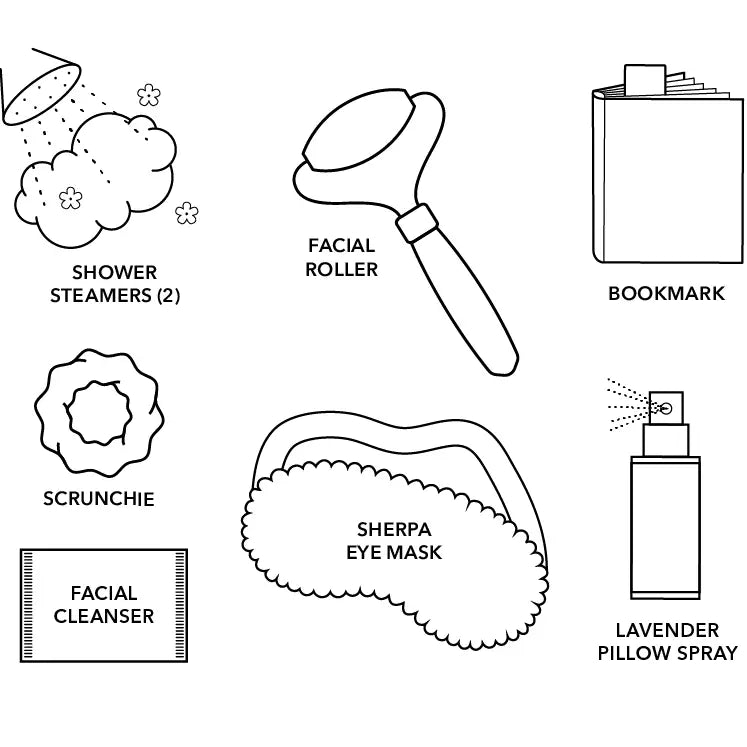 SHOWER STEAMERS (2)

FACIAL ROLLER

BOOKMARK

SCRUNCHIE

SHERPA EYE MASK

FACIAL CLEANSER

LAVENDER PILLOW SPRAY